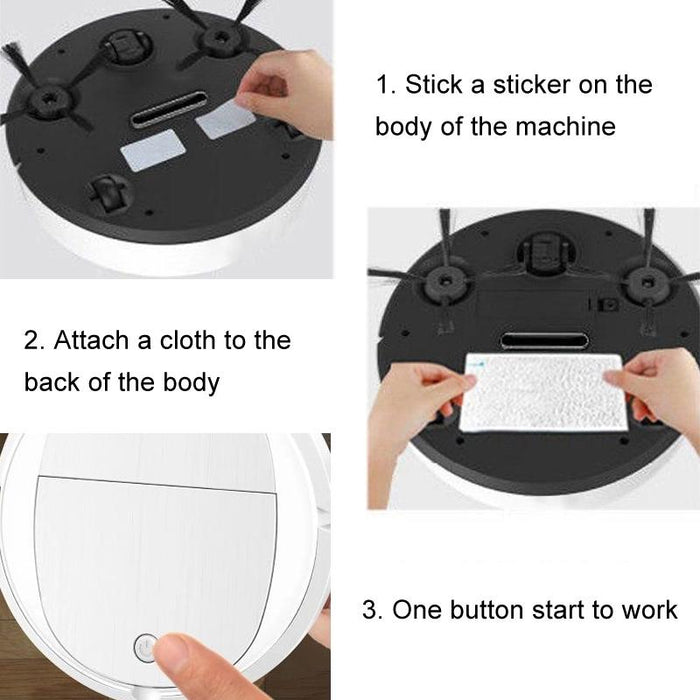 1. Stick a sticker on the body of the machine

2. Attach a cloth to the back of the body

3. One button start to work