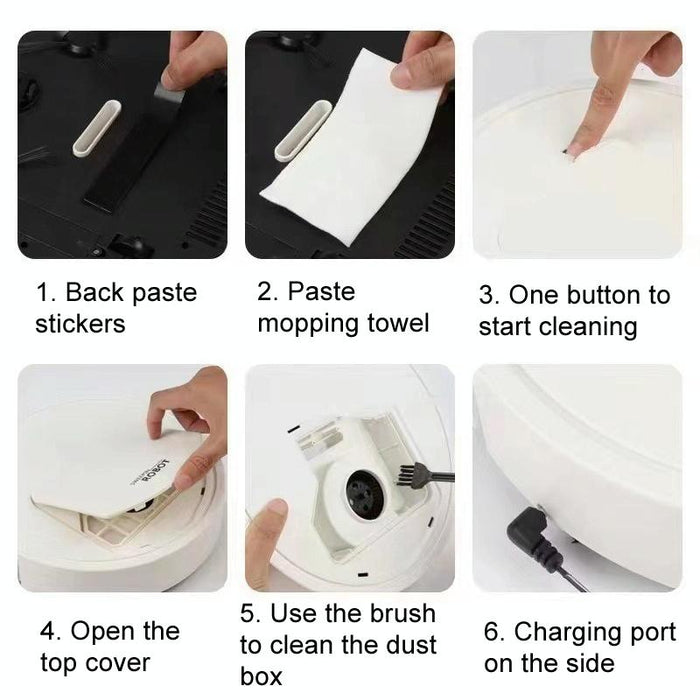 1. Back paste stickers

2. Paste mopping towel

3. One button to start cleaning

ROBOT

4. Open the top cover

5. Use the brush to clean the dust box

6. Charging port on the side