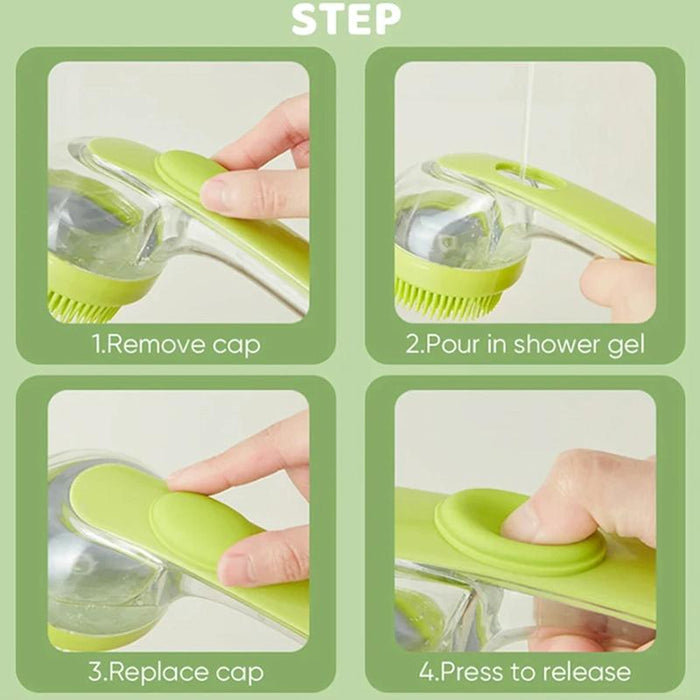 STEP

1.Remove cap

2.Pour in shower gel

3.Replace cap

4.Press to release