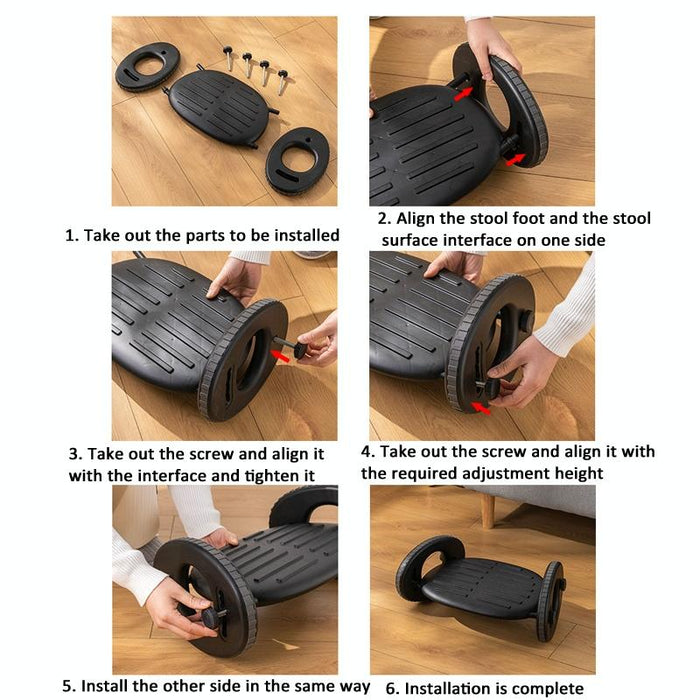 1. Take out the parts to be installed

2. Align the stool foot and the stool surface interface on one side

3. Take out the screw and align it with the interface and tighten it

4. Take out the screw and align it with the required adjustment height

5. Install the other side in the same way

6. Installation is complete