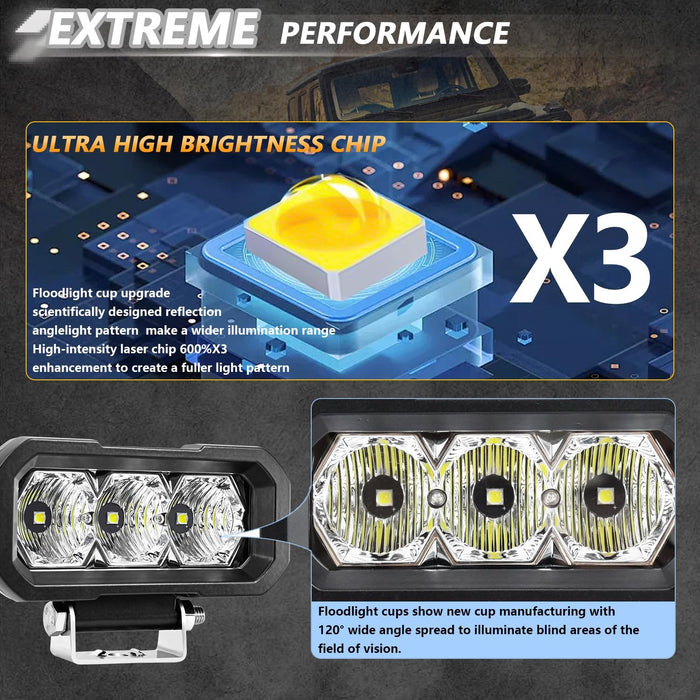 EXTREME PERFORMANCE

ULTRA HIGH BRIGHTNESS CHIP

X3

Floodlight cup upgrade
scientifically designed reflection
anglelight pattern make a wider illumination range
High-intensity laser chip 600%X3
enhancement to create a fuller light pattern

Floodlight cups show new cup manufacturing with 120° wide angle spread to illuminate blind areas of the field of vision.