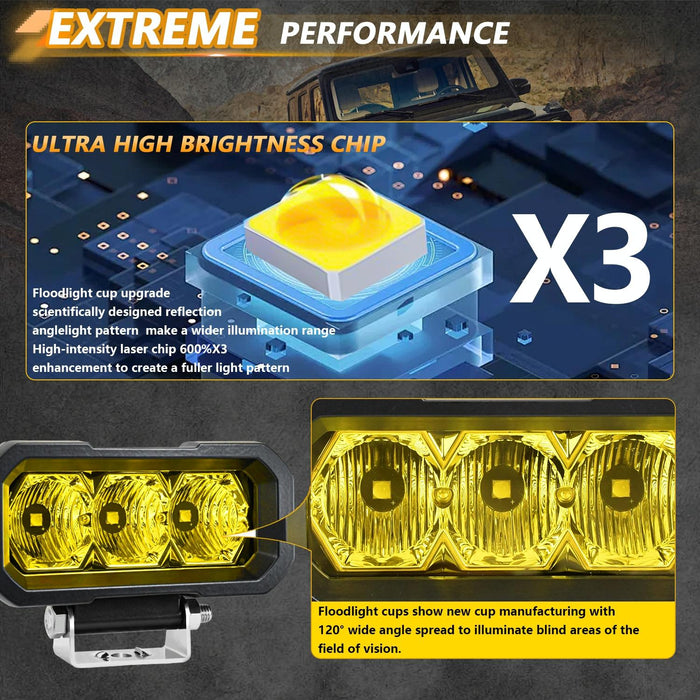 EXTREME PERFORMANCE

ULTRA HIGH BRIGHTNESS CHIP

X3

Floodlight cup upgrade
scientifically designed reflection
anglelight pattern  make a wider illumination range
High-intensity laser chip 600%X3
enhancement to create a fuller light pattern

Floodlight cups show new cup manufacturing with 120° wide angle spread to illuminate blind areas of the field of vision.