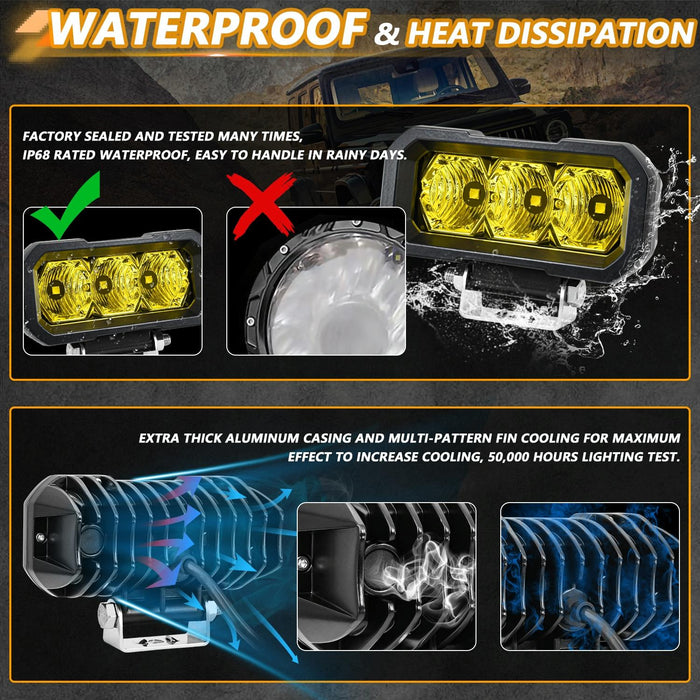 WATERPROOF & HEAT DISSIPATION

FACTORY SEALED AND TESTED MANY TIMES, IP68 RATED WATERPROOF, EASY TO HANDLE IN RAINY DAYS.

EXTRA THICK ALUMINUM CASING AND MULTI-PATTERN FIN COOLING FOR MAXIMUM EFFECT TO INCREASE COOLING, 50,000 HOURS LIGHTING TEST.