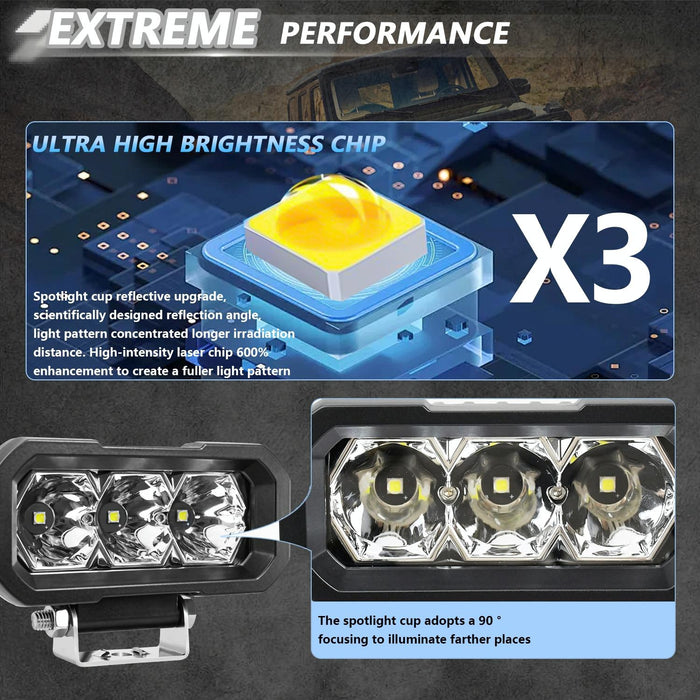 EXTREME PERFORMANCE

ULTRA HIGH BRIGHTNESS CHIP

X3

Spotlight cup reflective upgrade, scientifically designed reflection angle, light pattern concentrated longer irradiation distance. High-intensity laser chip 600% enhancement to create a fuller light pattern

The spotlight cup adopts a 90 ° focusing to illuminate farther places