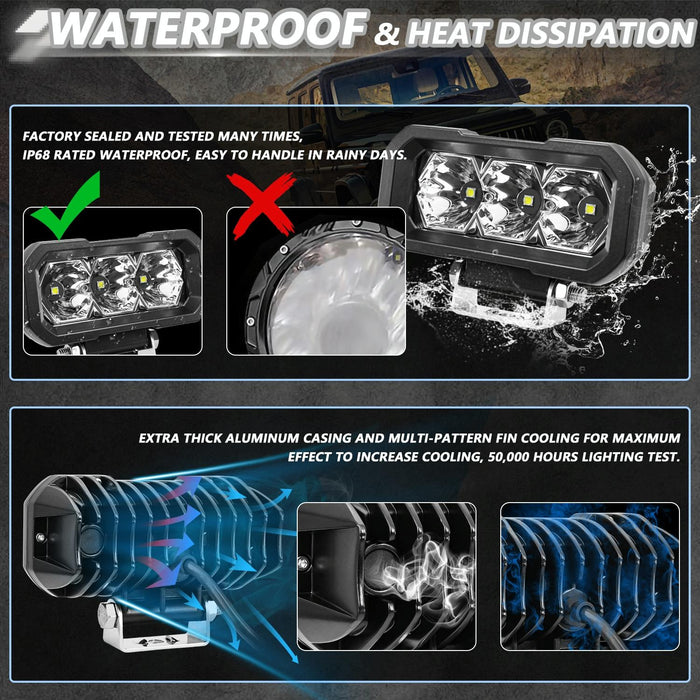 WATERPROOF & HEAT DISSIPATION

FACTORY SEALED AND TESTED MANY TIMES, IP68 RATED WATERPROOF, EASY TO HANDLE IN RAINY DAYS.

EXTRA THICK ALUMINUM CASING AND MULTI-PATTERN FIN COOLING FOR MAXIMUM EFFECT TO INCREASE COOLING, 50,000 HOURS LIGHTING TEST.