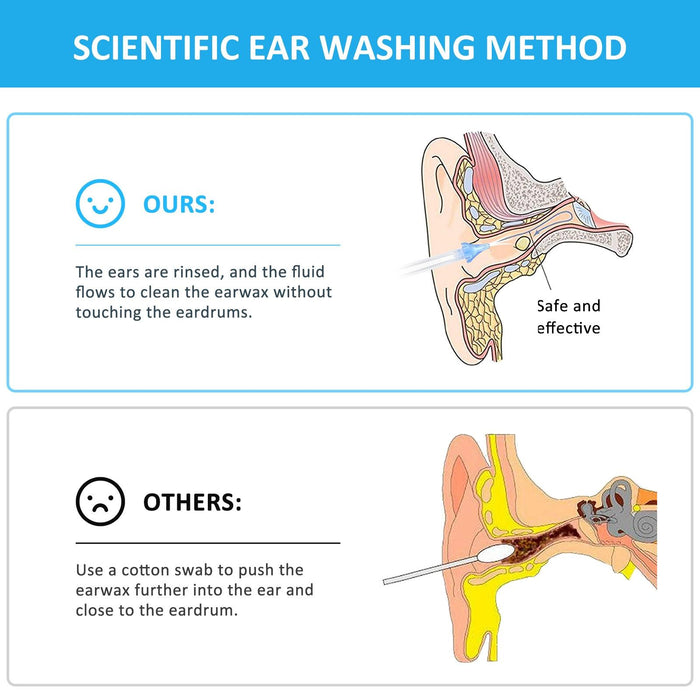 SCIENTIFIC EAR WASHING METHOD

OURS:

The ears are rinsed, and the fluid flows to clean the earwax without touching the eardrums.

Safe and effective

OTHERS:

Use a cotton swab to push the earwax further into the ear and close to the eardrum.