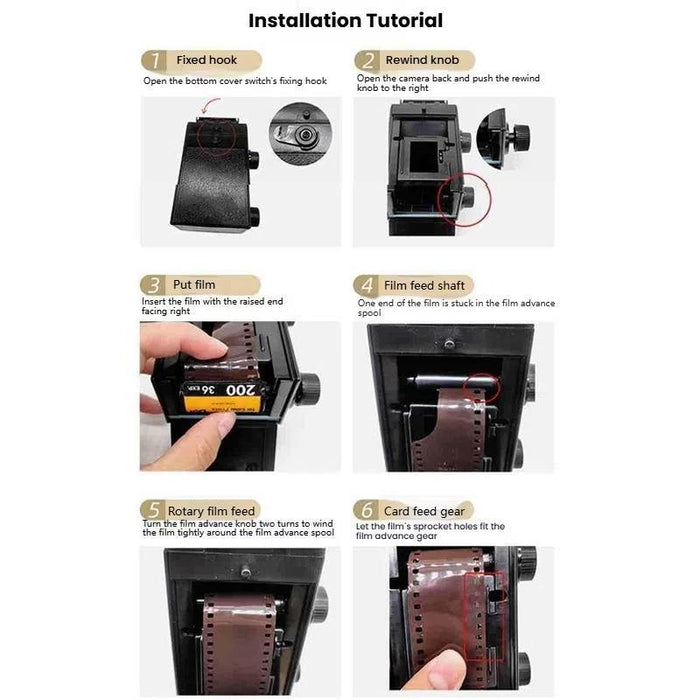 Installation Tutorial

1 Fixed hook
Open the bottom cover switch's fixing hook

2 Rewind knob
Open the camera back and push the rewind knob to the right

3 Put film
Insert the film with the raised end facing right

200 36 EXP.

4 Film feed shaft
One end of the film is stuck in the film advance spool

5 Rotary film feed
Turn the film advance knob two turns to wind the film tightly around the film advance spool

6 Card feed gear
Let the film's sprocket holes fit the film advance gear