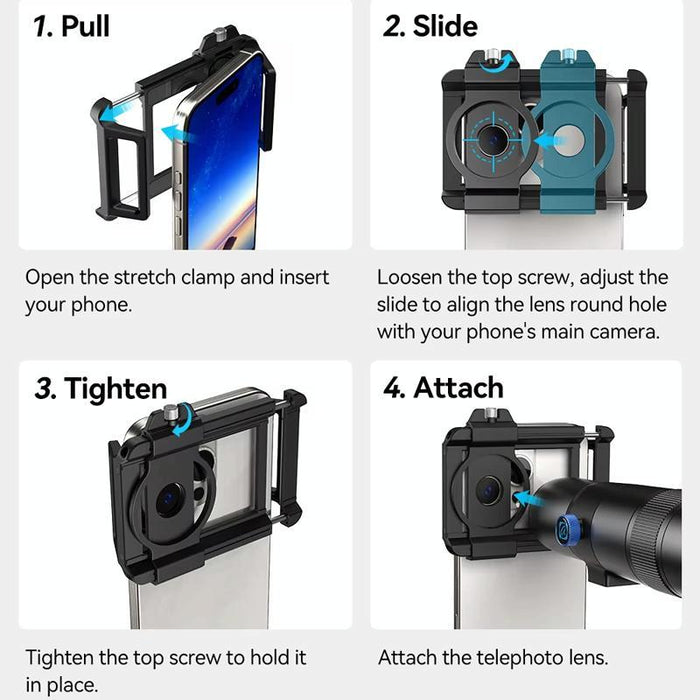 1. Pull

Open the stretch clamp and insert your phone.

2. Slide

Loosen the top screw, adjust the slide to align the lens round hole with your phone's main camera.

3. Tighten

Tighten the top screw to hold it in place.

4. Attach

Attach the telephoto lens.