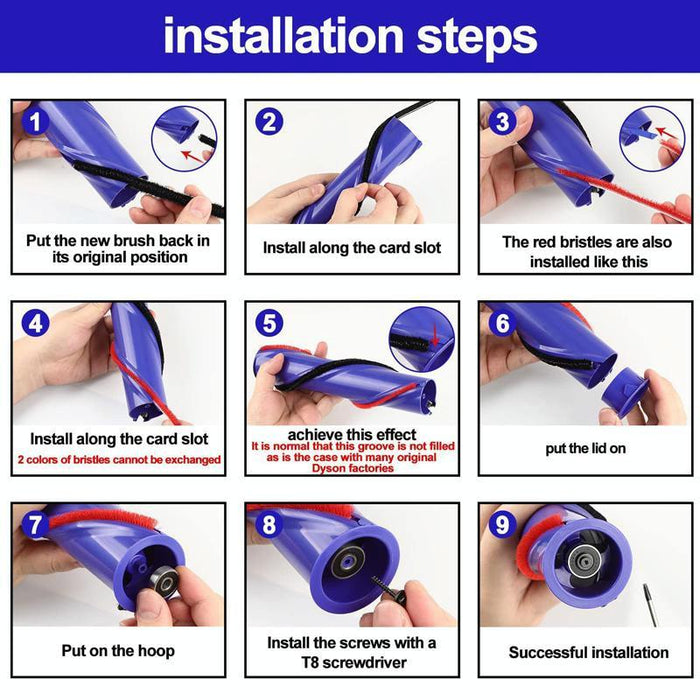 installation steps

1
Put the new brush back in its original position

2
Install along the card slot

3
The red bristles are also installed like this

4
Install along the card slot
2 colors of bristles cannot be exchanged

5
achieve this effect
It is normal that this groove is not filled as is the case with many original Dyson factories

6
put the lid on

7
Put on the hoop

8
Install the screws with a T8 screwdriver

9
Successful installation