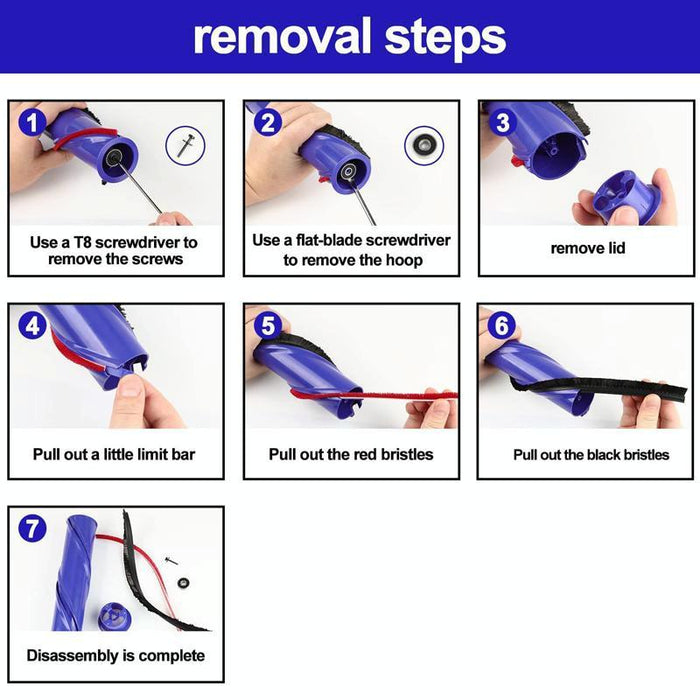 removal steps

1
Use a T8 screwdriver to remove the screws

2
Use a flat-blade screwdriver to remove the hoop

3
remove lid

4
Pull out a little limit bar

5
Pull out the red bristles

6
Pull out the black bristles

7
Disassembly is complete