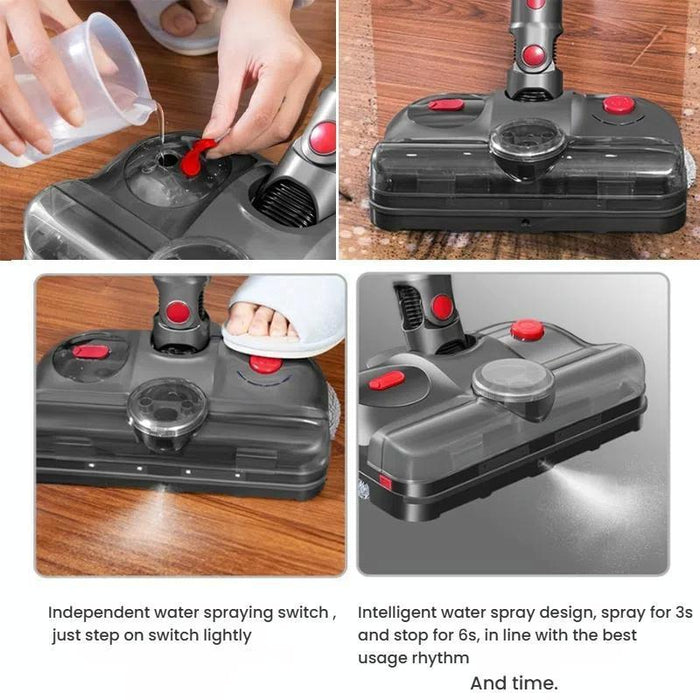 Independent water spraying switch , just step on switch lightly

Intelligent water spray design, spray for 3s and stop for 6s, in line with the best usage rhythm

And time.