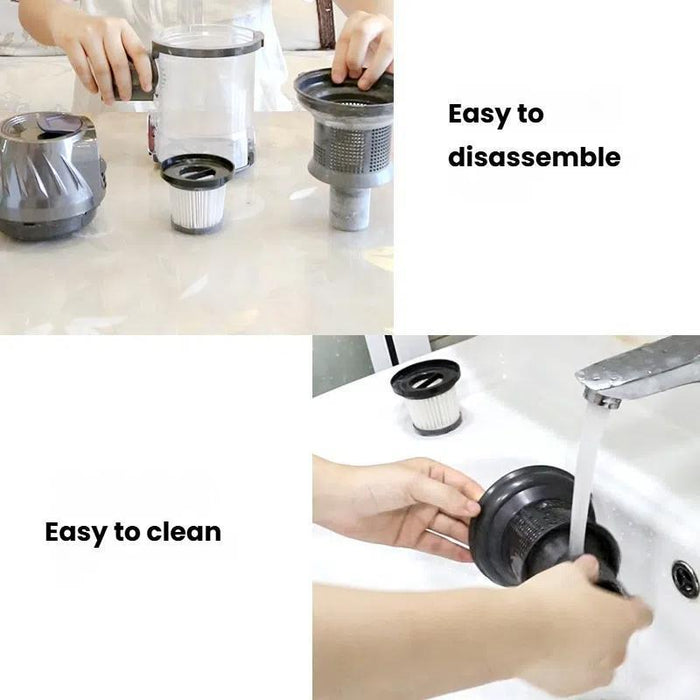 Easy to disassemble

Easy to clean