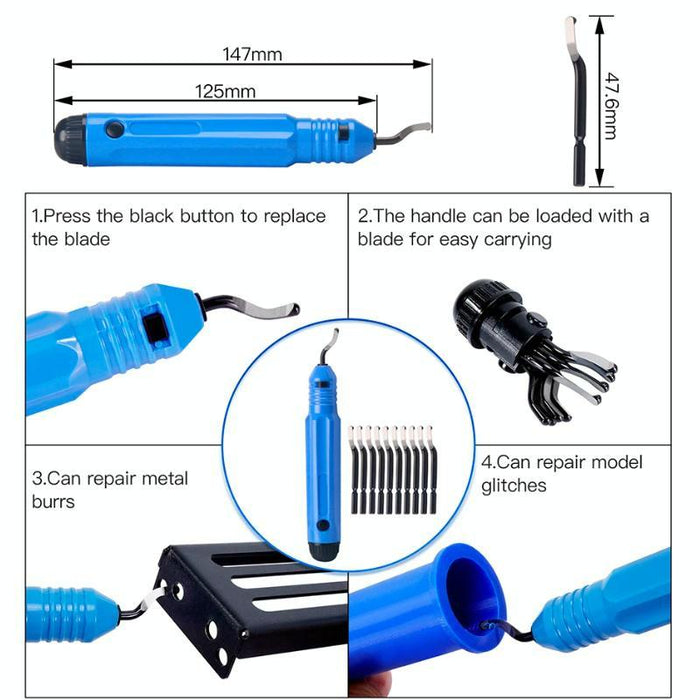 147mm

125mm

47.6mm

1.Press the black button to replace the blade

2.The handle can be loaded with a blade for easy carrying

3.Can repair metal burrs

4.Can repair model glitches