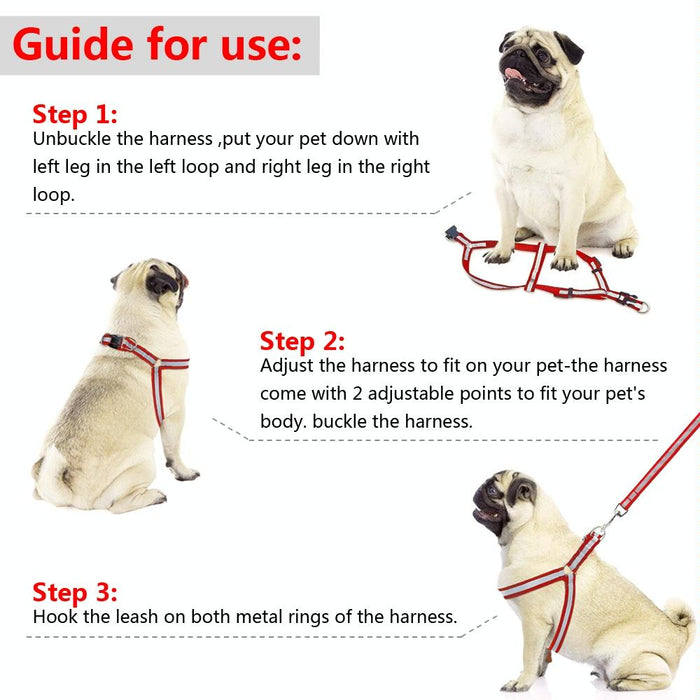 Guide for use:

Step 1:
Unbuckle the harness ,put your pet down with left leg in the left loop and right leg in the right loop.

Step 2:
Adjust the harness to fit on your pet-the harness come with 2 adjustable points to fit your pet's body. buckle the harness.

Step 3:
Hook the leash on both metal rings of the harness.