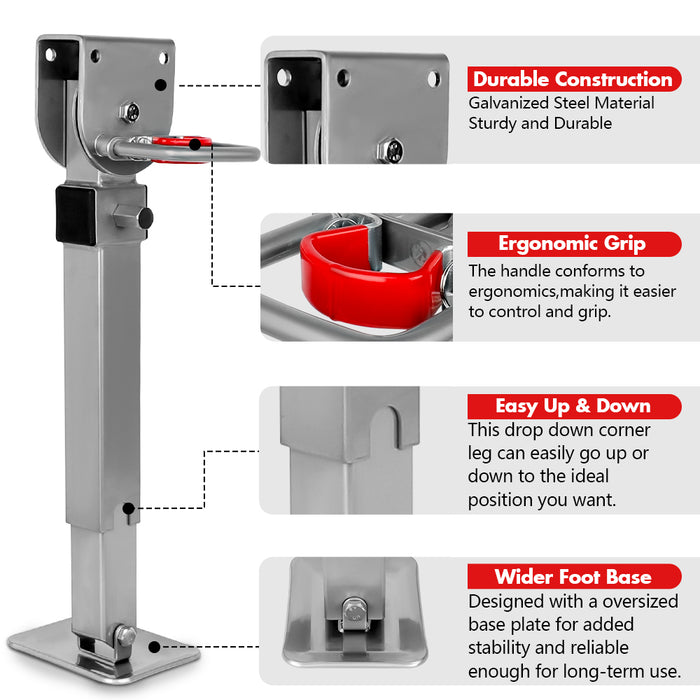 Durable Construction
Galvanized Steel Material
Sturdy and Durable

Ergonomic Grip
The handle conforms to ergonomics,making it easier to control and grip.

Easy Up & Down
This drop down corner leg can easily go up or down to the ideal position you want.

Wider Foot Base
Designed with a oversized base plate for added stability and reliable enough for long-term use.