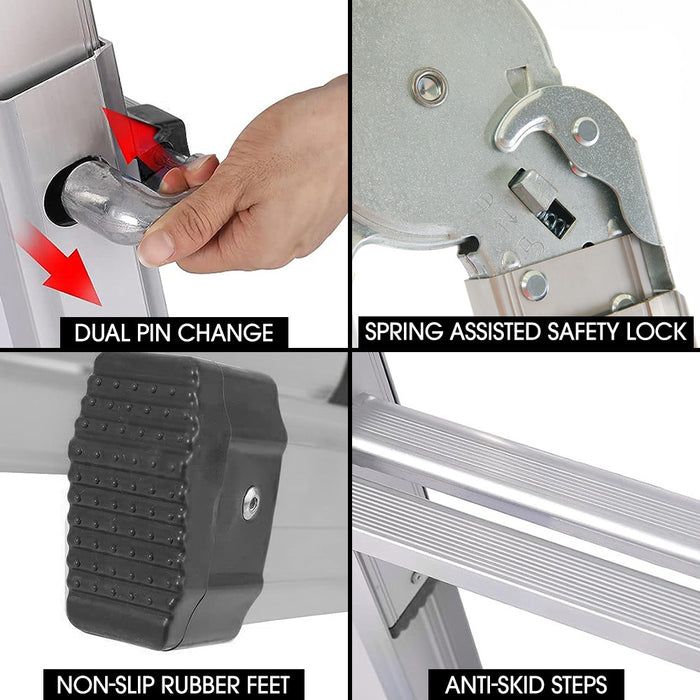 DUAL PIN CHANGE

SPRING ASSISTED SAFETY LOCK

NON-SLIP RUBBER FEET

ANTI-SKID STEPS