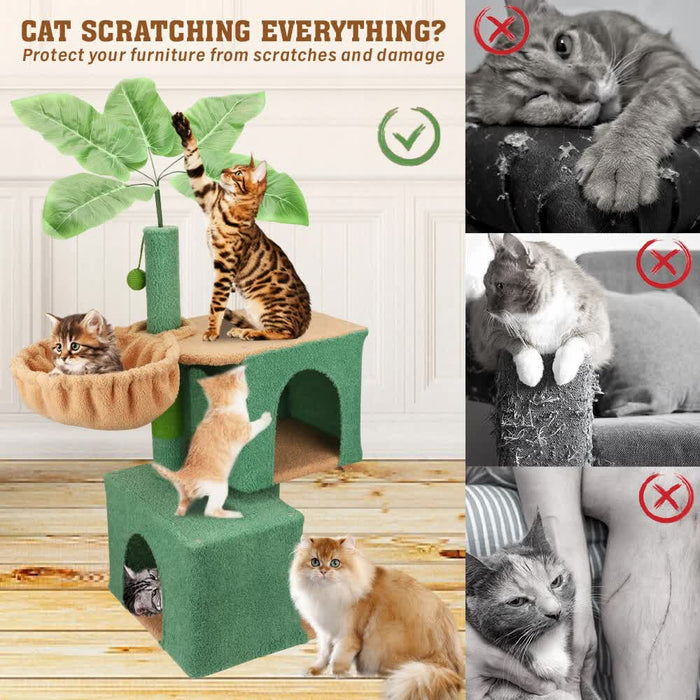 CAT SCRATCHING EVERYTHING?
Protect your furniture from scratches and damage