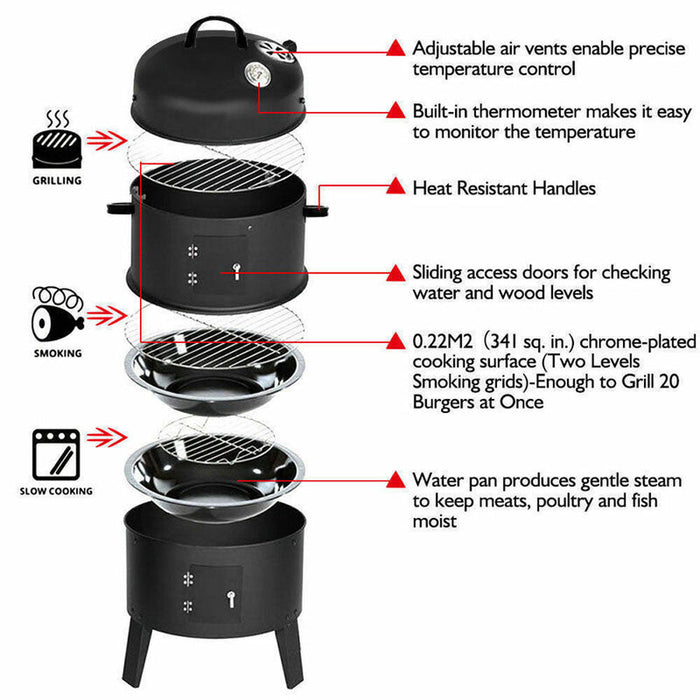 GRILLING

SMOKING

SLOW COOKING

Adjustable air vents enable precise temperature control

Built-in thermometer makes it easy to monitor the temperature

Heat Resistant Handles

Sliding access doors for checking water and wood levels

0.22M2 (341 sq. in.) chrome-plated cooking surface (Two Levels Smoking grids)-Enough to Grill 20 Burgers at Once

Water pan produces gentle steam to keep meats, poultry and fish moist