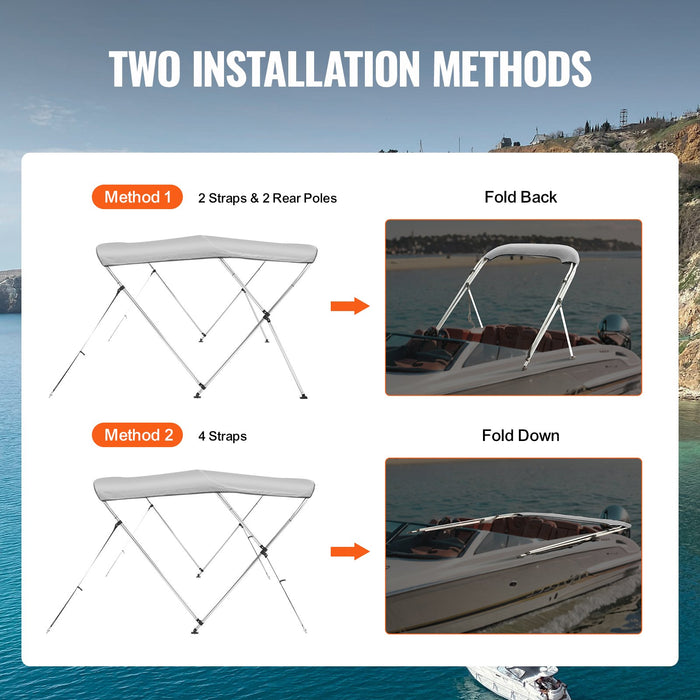 TWO INSTALLATION METHODS

Method 1 2 Straps & 2 Rear Poles

Fold Back

Method 2 4 Straps

Fold Down