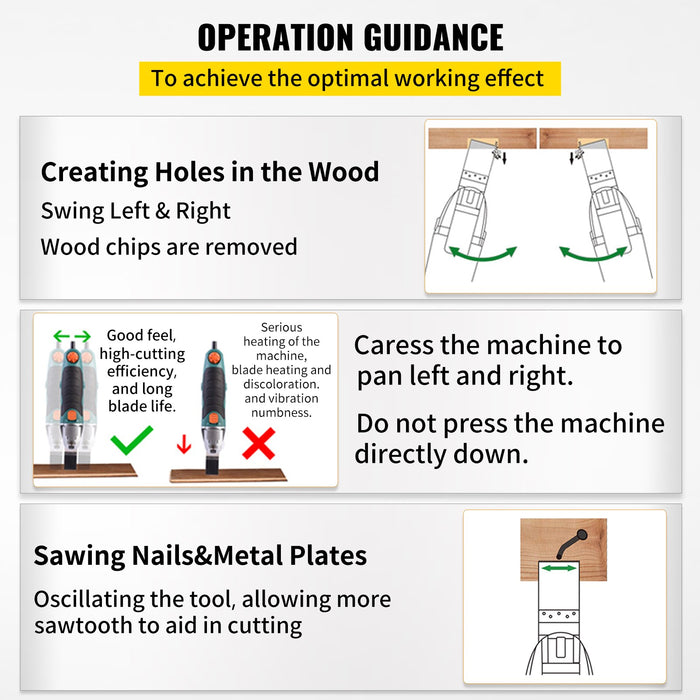 OPERATION GUIDANCE

To achieve the optimal working effect

Creating Holes in the Wood

Swing Left & Right

Wood chips are removed

Good feel, high-cutting efficiency, and long blade life.

Serious heating of the machine, blade heating and discoloration. and vibration numbness.

Caress the machine to pan left and right.

Do not press the machine directly down.

Sawing Nails&Metal Plates

Oscillating the tool, allowing more sawtooth to aid in cutting