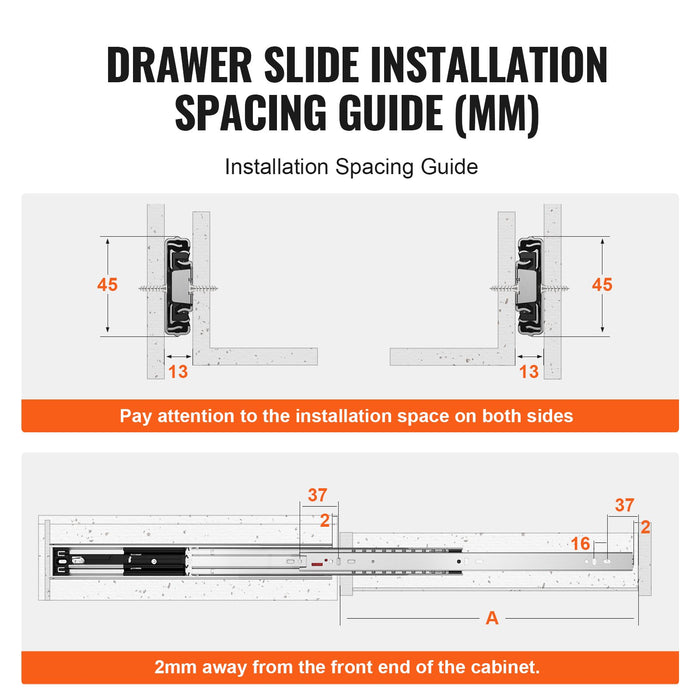 DRAWER SLIDE INSTALLATION SPACING GUIDE (MM)

Installation Spacing Guide

45

13

45

13

Pay attention to the installation space on both sides

37

2

37

2

16

A

2mm away from the front end of the cabinet.