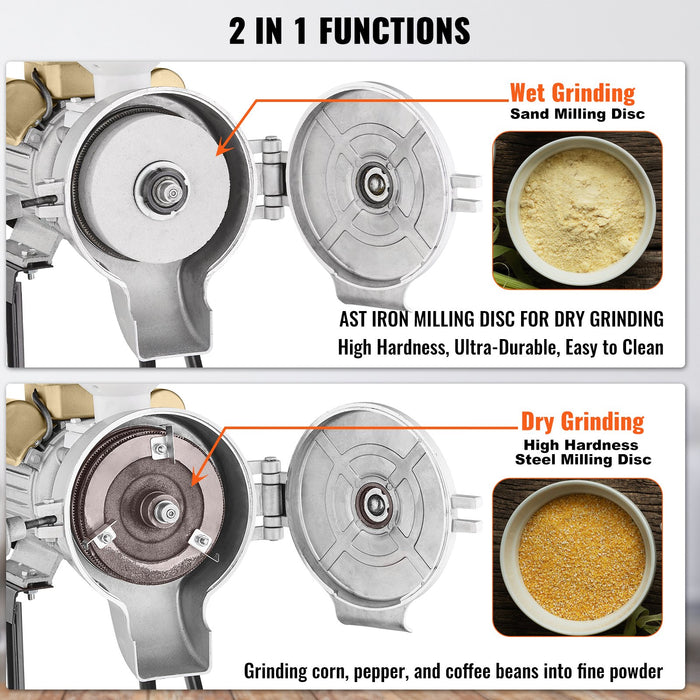 2 IN 1 FUNCTIONS

Wet Grinding
Sand Milling Disc

AST IRON MILLING DISC FOR DRY GRINDING
High Hardness, Ultra-Durable, Easy to Clean

Dry Grinding
High Hardness
Steel Milling Disc

Grinding corn, pepper, and coffee beans into fine powder