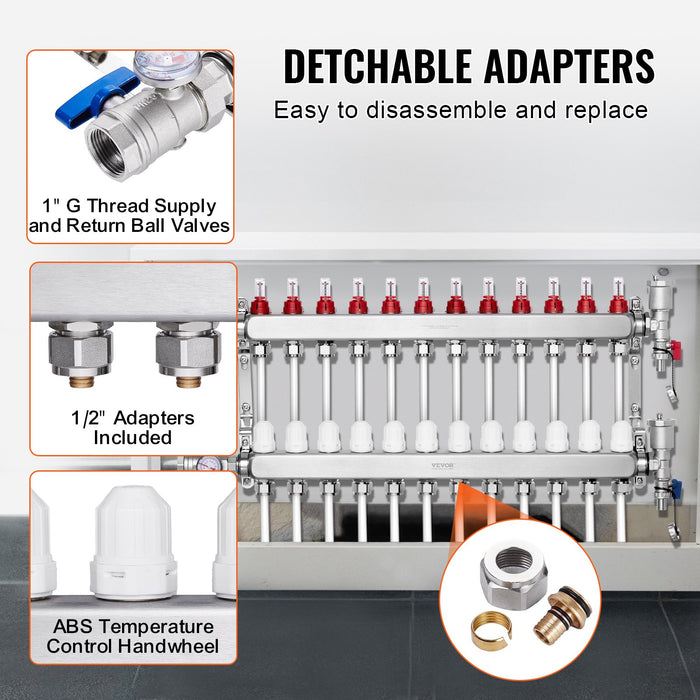 DETCHABLE ADAPTERS
Easy to disassemble and replace

1" G Thread Supply and Return Ball Valves

1/2" Adapters Included

ABS Temperature Control Handwheel

VEVOR