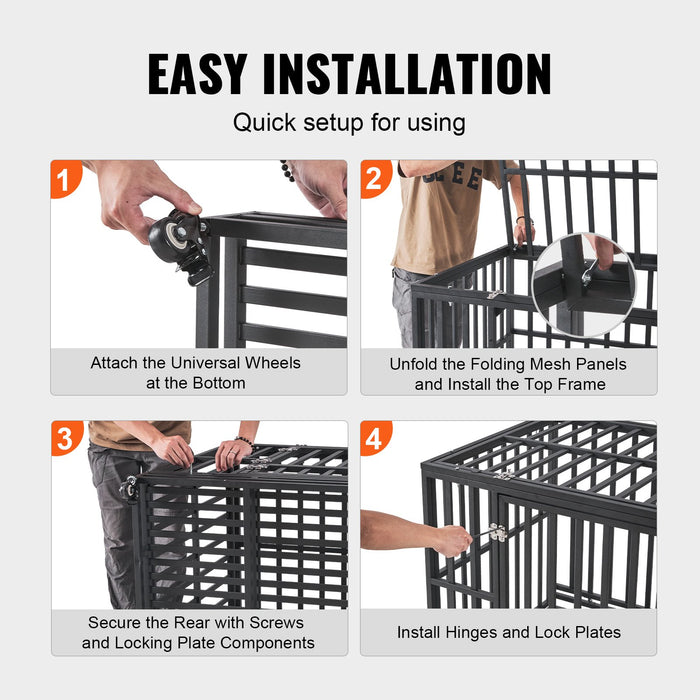 EASY INSTALLATION

Quick setup for using

1

Attach the Universal Wheels at the Bottom

2

Unfold the Folding Mesh Panels and Install the Top Frame

3

Secure the Rear with Screws and Locking Plate Components

4

Install Hinges and Lock Plates