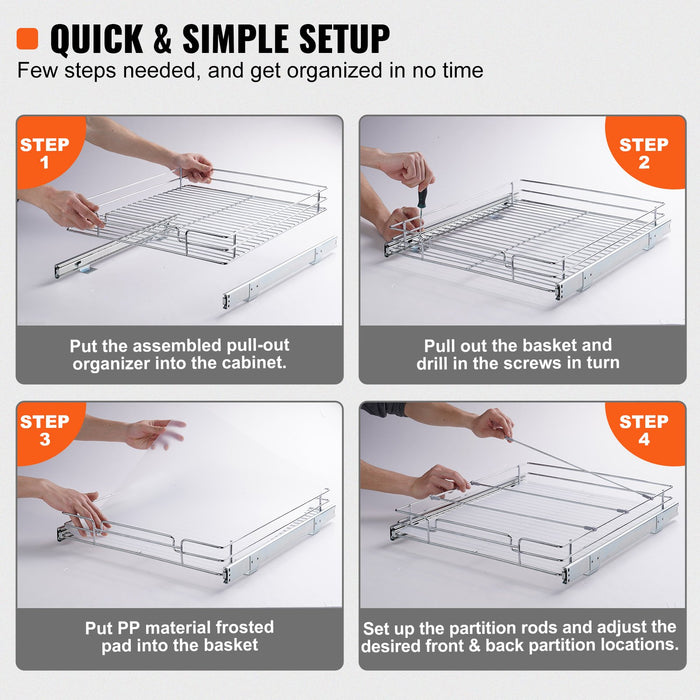 QUICK & SIMPLE SETUP
Few steps needed, and get organized in no time

STEP 1

Put the assembled pull-out organizer into the cabinet.

STEP 2

Pull out the basket and drill in the screws in turn

STEP 3

Put PP material frosted pad into the basket

STEP 4

Set up the partition rods and adjust the desired front & back partition locations.