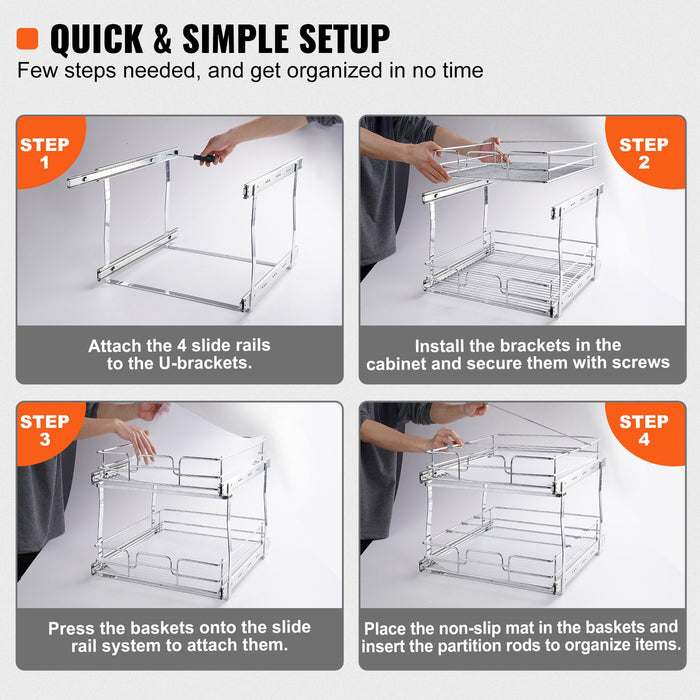 QUICK & SIMPLE SETUP

Few steps needed, and get organized in no time

STEP 1

Attach the 4 slide rails to the U-brackets.

STEP 2

Install the brackets in the cabinet and secure them with screws

STEP 3

Press the baskets onto the slide rail system to attach them.

STEP 4

Place the non-slip mat in the baskets and insert the partition rods to organize items.