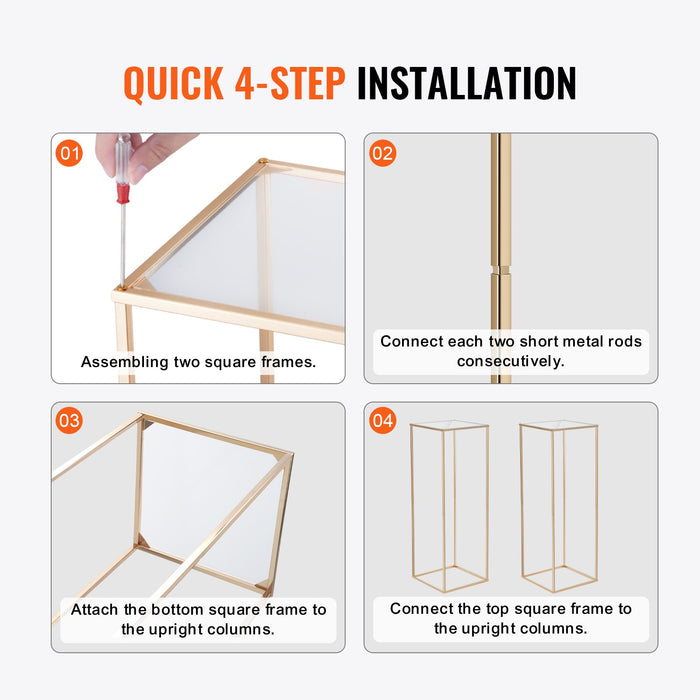 QUICK 4-STEP INSTALLATION

01

Assembling two square frames.

02

Connect each two short metal rods consecutively.

03

Attach the bottom square frame to the upright columns.

04

Connect the top square frame to the upright columns.