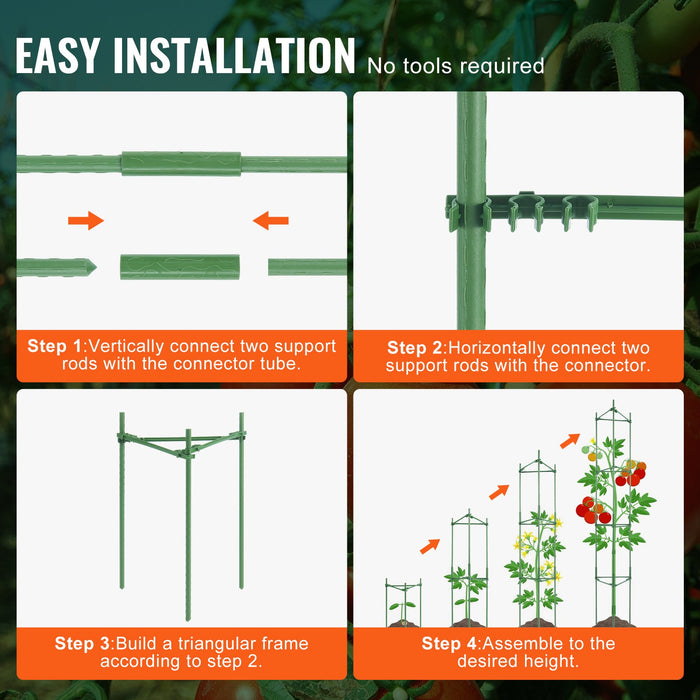 EASY INSTALLATION No tools required

Step 1:Vertically connect two support rods with the connector tube.

Step 2:Horizontally connect two support rods with the connector.

Step 3:Build a triangular frame according to step 2.

Step 4:Assemble to the desired height.