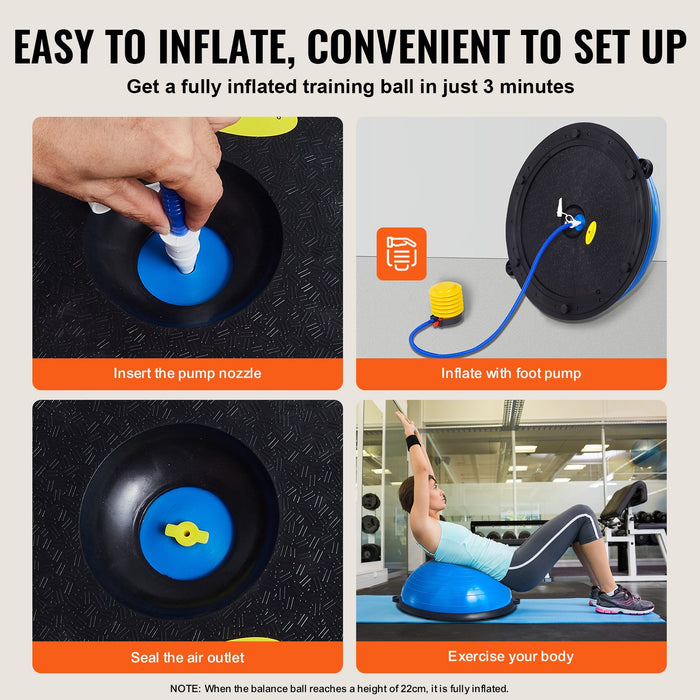 EASY TO INFLATE, CONVENIENT TO SET UP

Get a fully inflated training ball in just 3 minutes

Insert the pump nozzle

Inflate with foot pump

Seal the air outlet

Exercise your body

NOTE: When the balance ball reaches a height of 22cm, it is fully inflated.