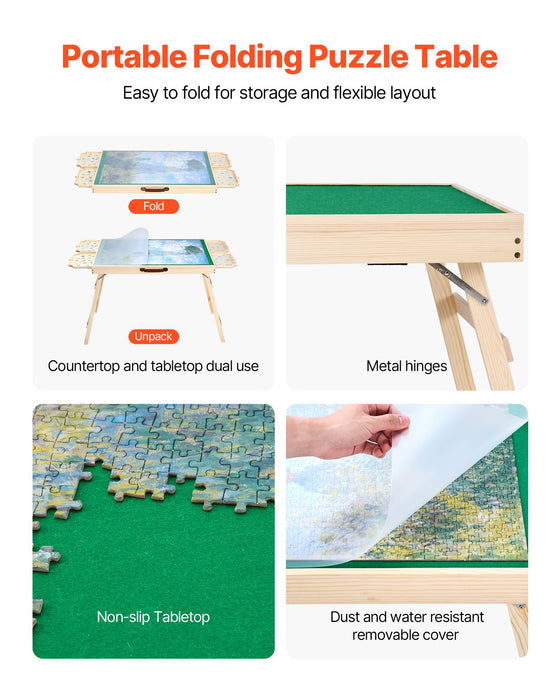 Portable Folding Puzzle Table

Easy to fold for storage and flexible layout

Fold

Unpack

Countertop and tabletop dual use

Metal hinges

Non-slip Tabletop

Dust and water resistant removable cover