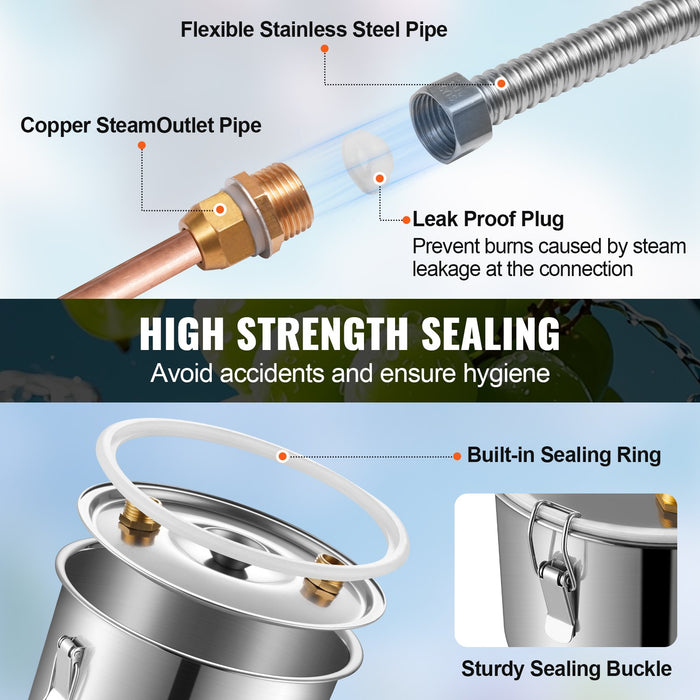 Flexible Stainless Steel Pipe

Copper SteamOutlet Pipe

Leak Proof Plug
Prevent burns caused by steam leakage at the connection

HIGH STRENGTH SEALING
Avoid accidents and ensure hygiene

Built-in Sealing Ring

Sturdy Sealing Buckle