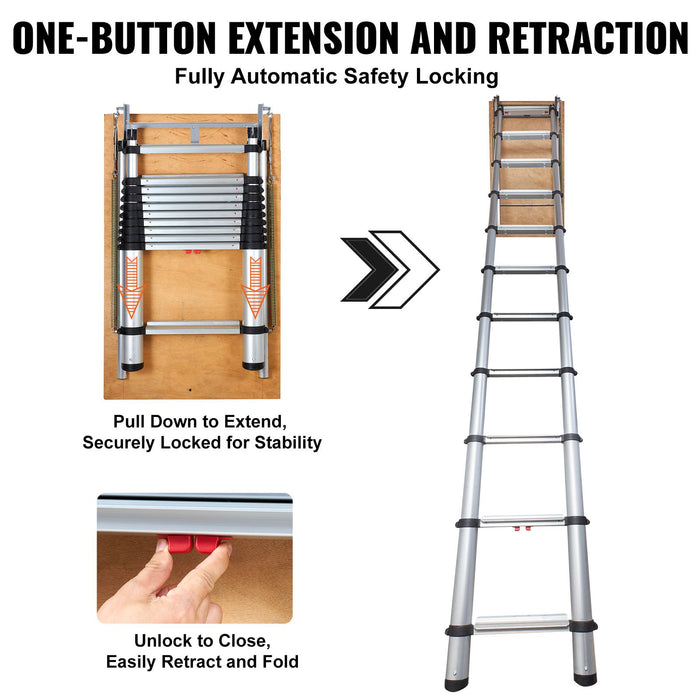 ONE-BUTTON EXTENSION AND RETRACTION
Fully Automatic Safety Locking

Pull Down to Extend,
Securely Locked for Stability

Unlock to Close,
Easily Retract and Fold