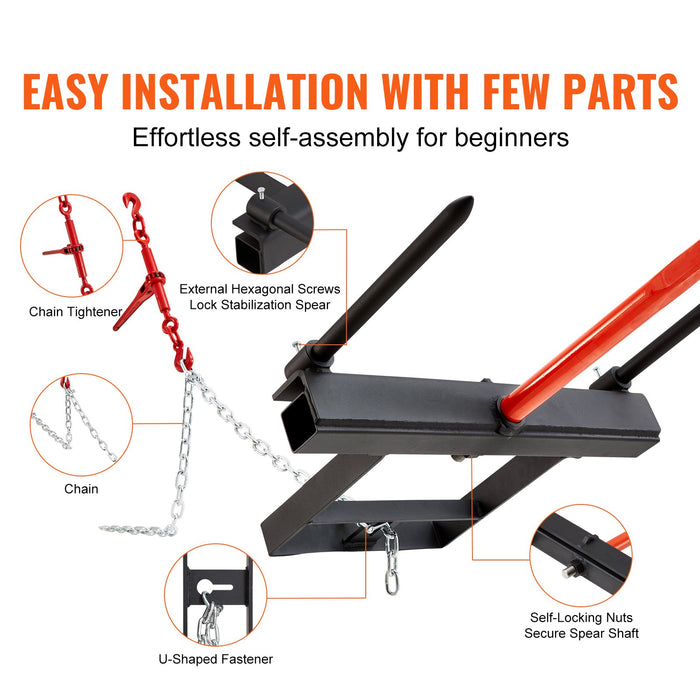 EASY INSTALLATION WITH FEW PARTS

Effortless self-assembly for beginners

Chain Tightener

External Hexagonal Screws Lock Stabilization Spear

Chain

U-Shaped Fastener

Self-Locking Nuts Secure Spear Shaft