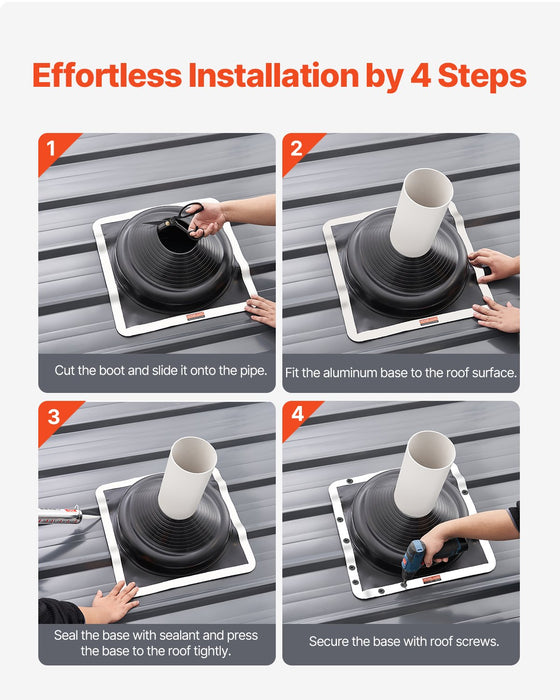 Effortless Installation by 4 Steps

1

Cut the boot and slide it onto the pipe.

2

Fit the aluminum base to the roof surface.

3

Seal the base with sealant and press the base to the roof tightly.

4

Secure the base with roof screws.