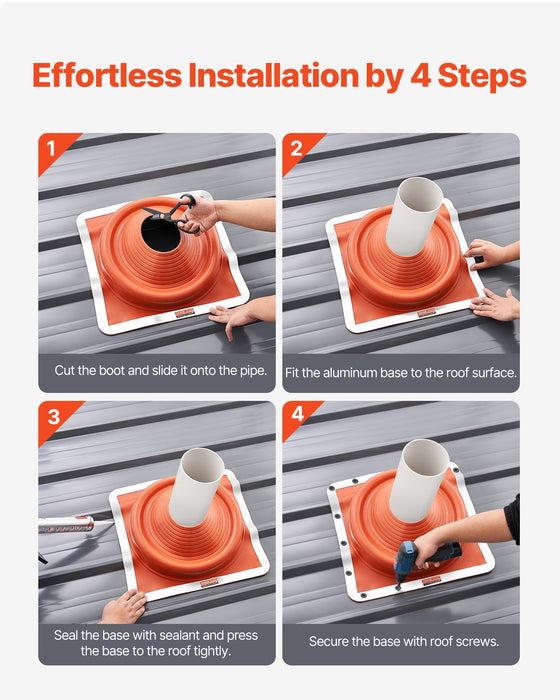 Effortless Installation by 4 Steps

1

Cut the boot and slide it onto the pipe.

2

Fit the aluminum base to the roof surface.

3

Seal the base with sealant and press the base to the roof tightly.

4

Secure the base with roof screws.