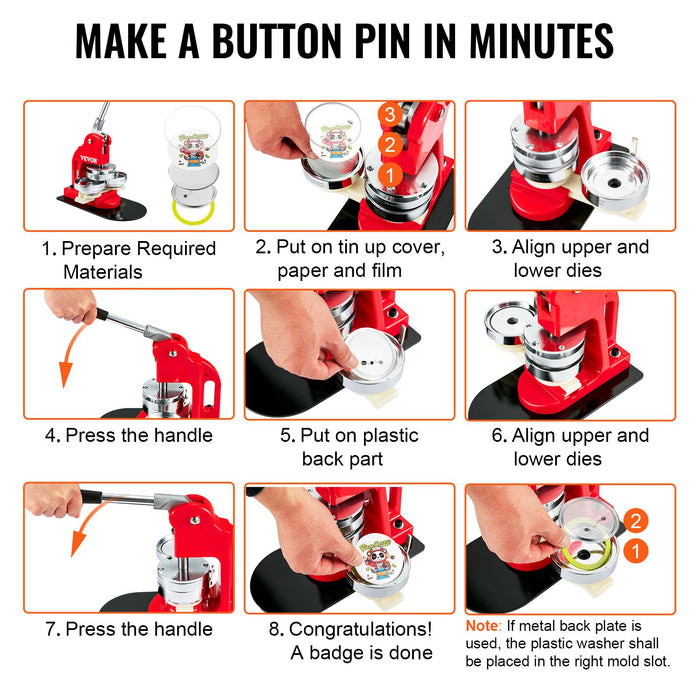 MAKE A BUTTON PIN IN MINUTES

VEVOR

1. Prepare Required Materials

3
2
1

2. Put on tin up cover, paper and film

3. Align upper and lower dies

4. Press the handle

5. Put on plastic back part

6. Align upper and lower dies

7. Press the handle

8. Congratulations! A badge is done

2
1

Note: If metal back plate is used, the plastic washer shall be placed in the right mold slot.