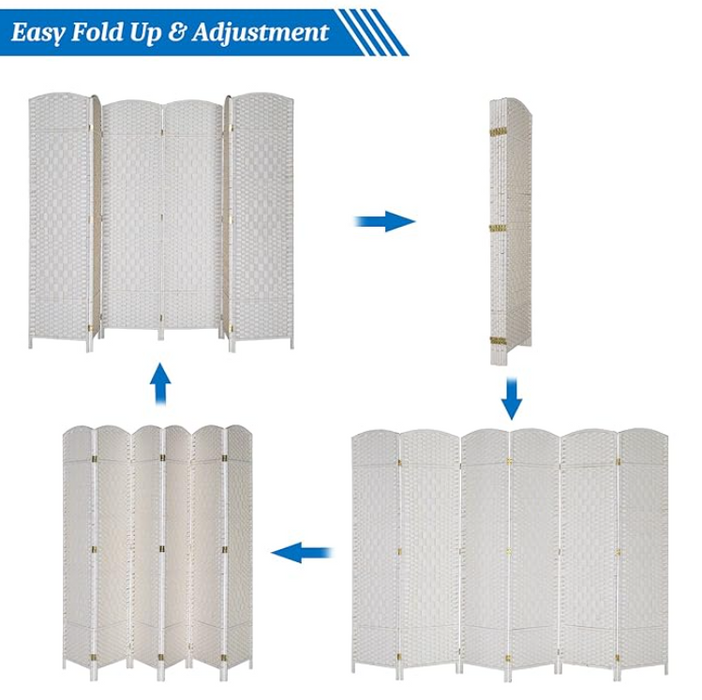 Easy Fold Up & Adjustment