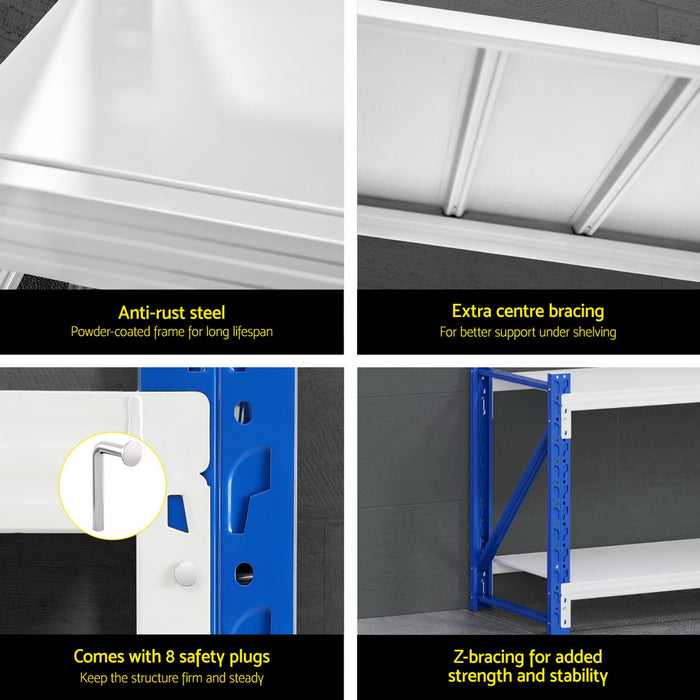 Anti-rust steel
Powder-coated frame for long lifespan

Extra centre bracing
For better support under shelving

Comes with 8 safety plugs
Keep the structure firm and steady

Z-bracing for added strength and stability