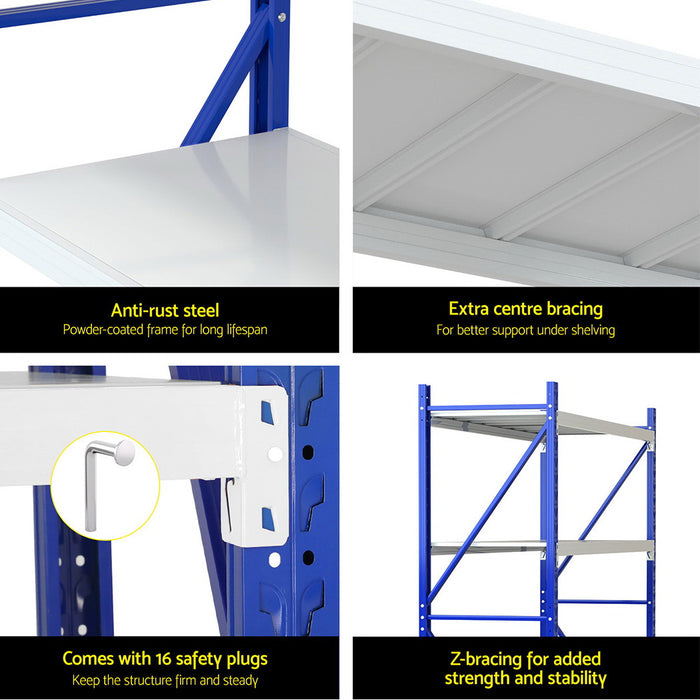 Anti-rust steel
Powder-coated frame for long lifespan

Extra centre bracing
For better support under shelving

Comes with 16 safety plugs
Keep the structure firm and steady

Z-bracing for added strength and stability