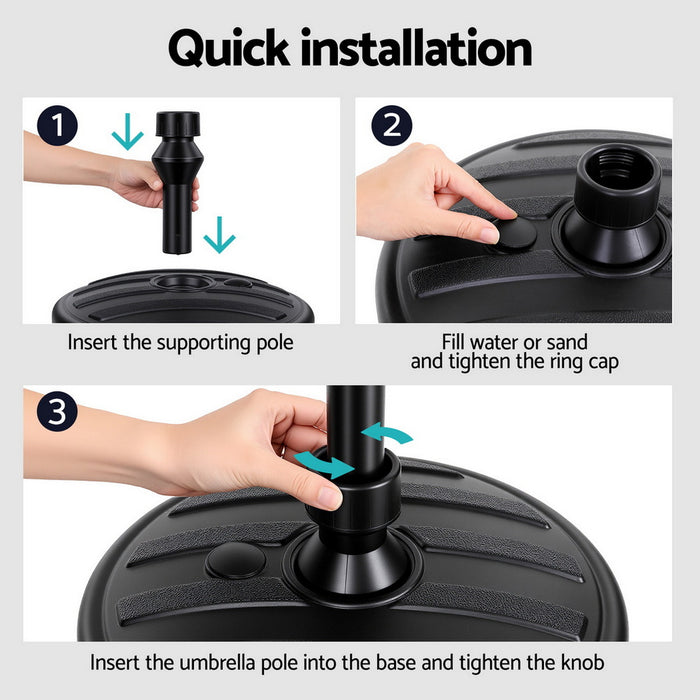 Quick installation

1

Insert the supporting pole

2

Fill water or sand and tighten the ring cap

3

Insert the umbrella pole into the base and tighten the knob