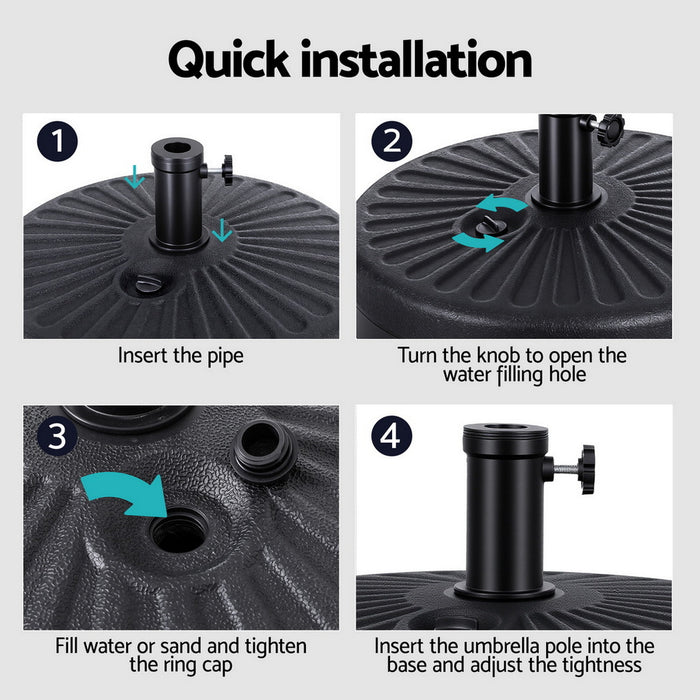 Quick installation

1

Insert the pipe

2

Turn the knob to open the water filling hole

3

Fill water or sand and tighten the ring cap

4

Insert the umbrella pole into the base and adjust the tightness