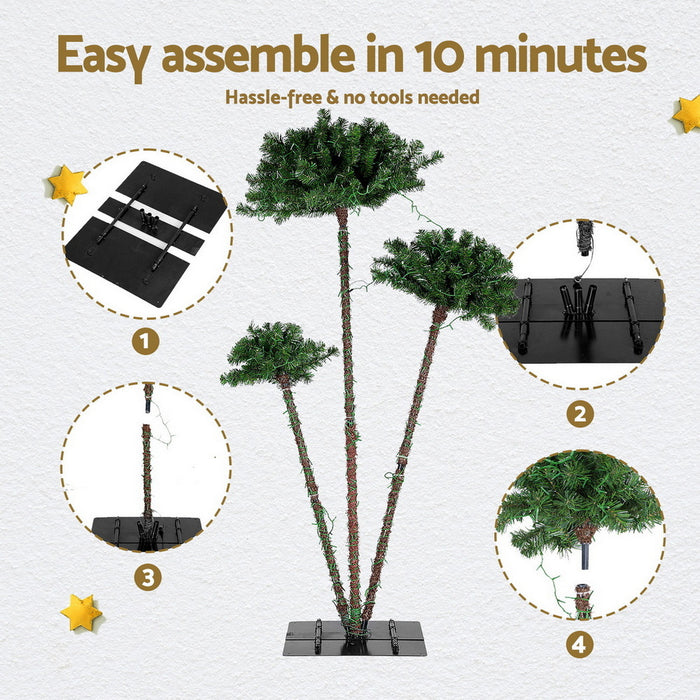 Easy assemble in 10 minutes

Hassle-free & no tools needed

1

2

3

4