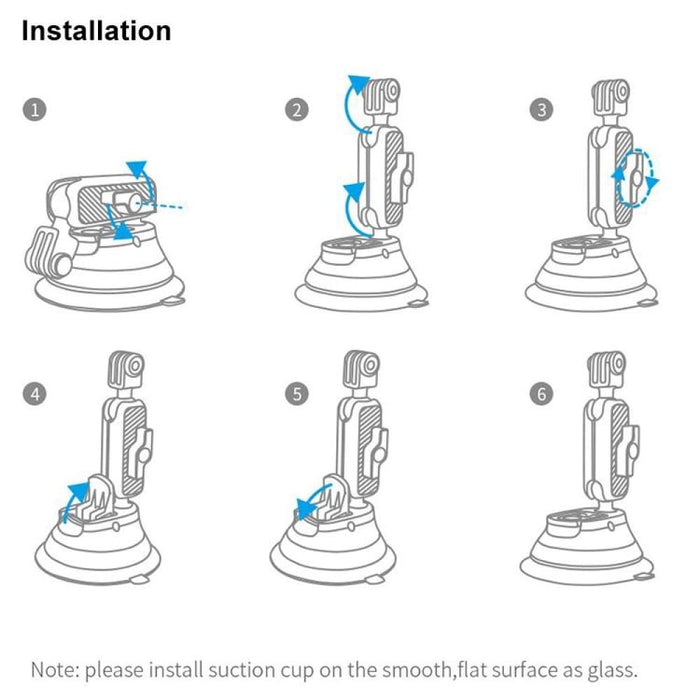 Installation

1

2

3

4

5

6

Note: please install suction cup on the smooth,flat surface as glass.