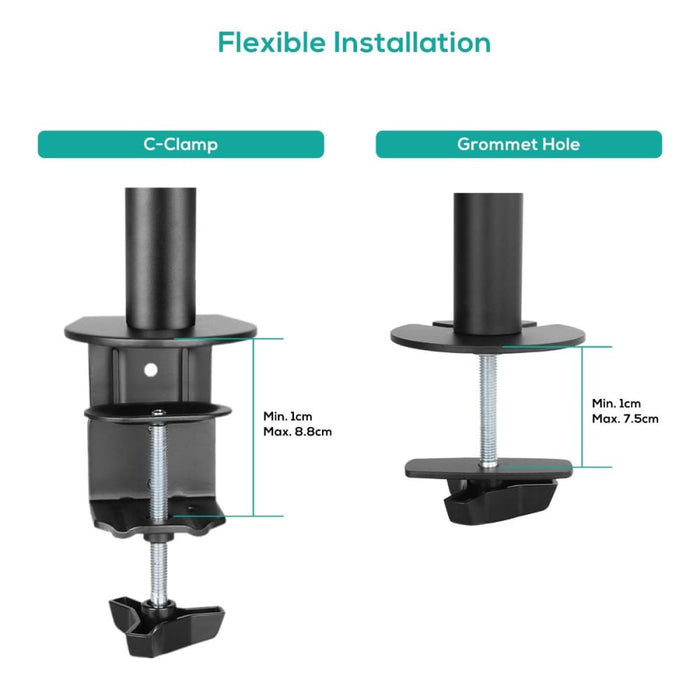 Flexible Installation

C-Clamp

Min. 1cm
Max. 8.8cm

Grommet Hole

Min. 1cm
Max. 7.5cm