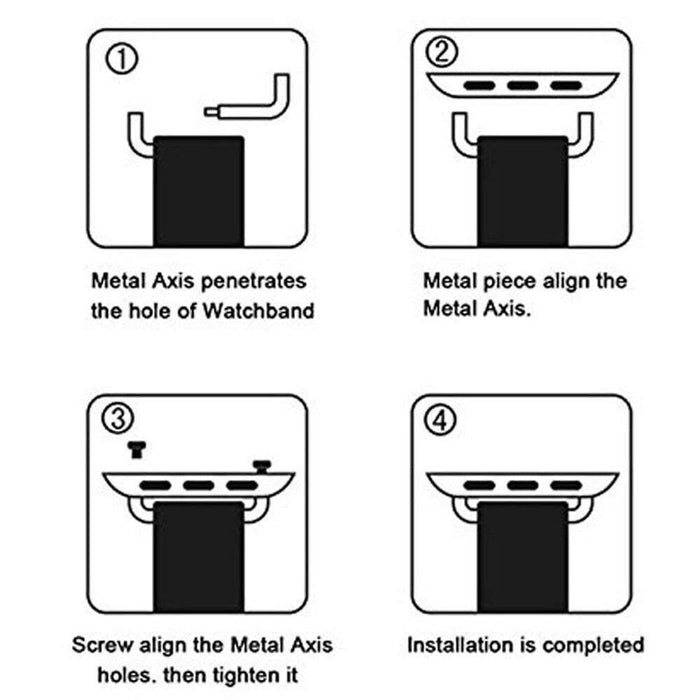 ①

Metal Axis penetrates the hole of Watchband

②

Metal piece align the Metal Axis.

③

Screw align the Metal Axis holes. then tighten it

④

Installation is completed