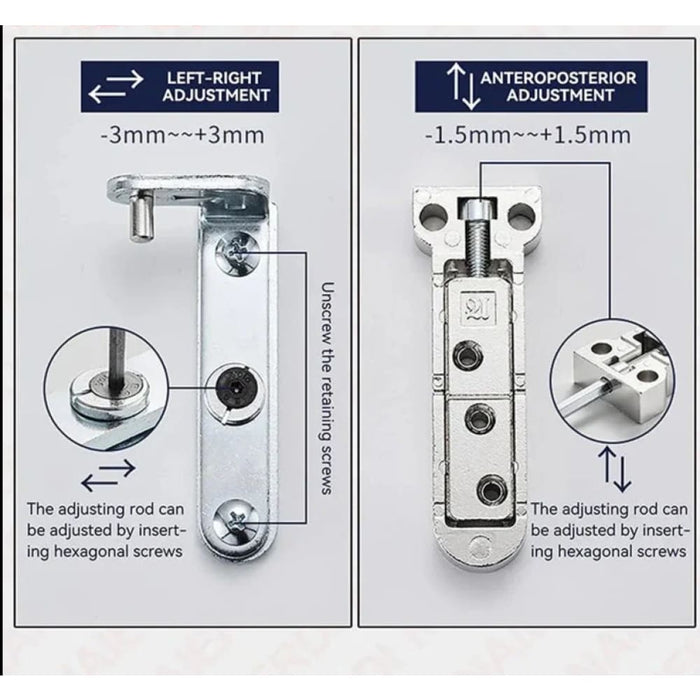 LEFT-RIGHT ADJUSTMENT

-3mm~~+3mm

Unscrew the retaining screws

The adjusting rod can be adjusted by inserting hexagonal screws

ANTEROPOSTERIOR ADJUSTMENT

-1.5mm~~+1.5mm

The adjusting rod can be adjusted by inserting hexagonal screws